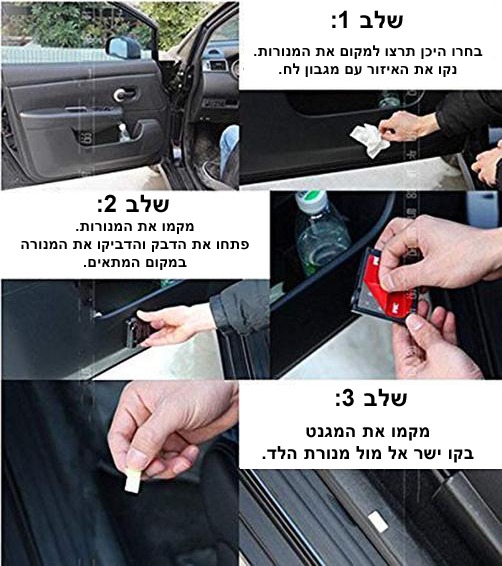 שלב 1:
בחרו היכן תרצו למקום את המנורות.
נקו את האיזור עם מגבון לח.

שלב 2:
מקמו את המנורות.
פתחו את הדבק והדביקו את המנורה במקום המתאים.

שלב 3:
מקמו את המגנט
בקו ישר אל מול מנורת הלד.