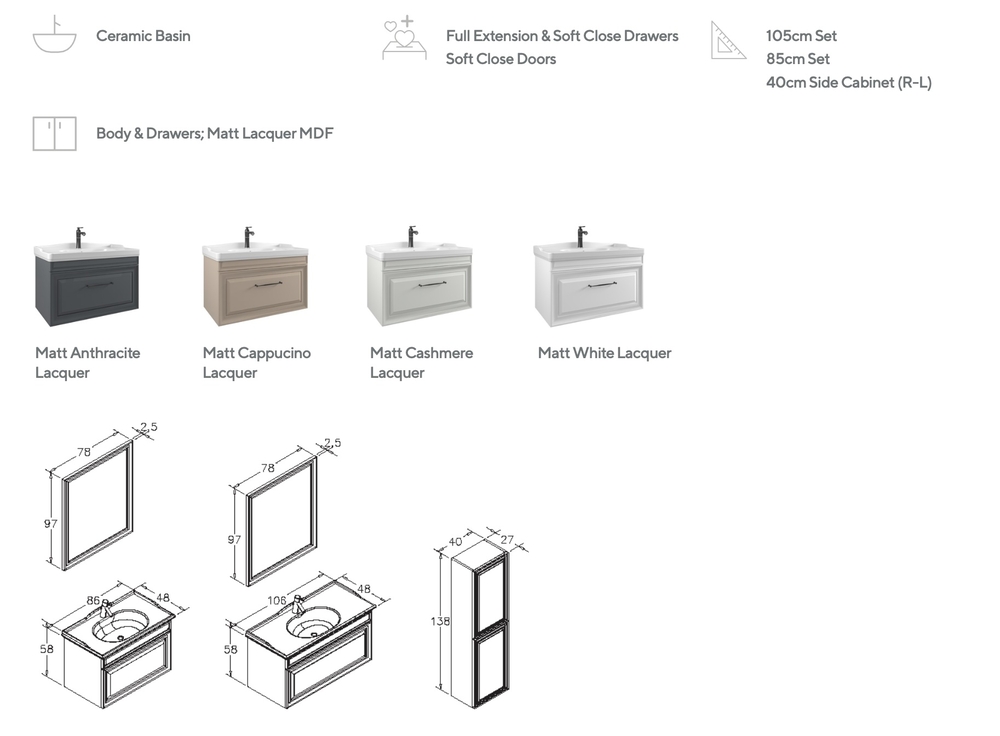 Ceramic Basin

Full Extension & Soft Close Drawers
Soft Close Doors

105cm Set
85cm Set
40cm Side Cabinet (R-L)

Body & Drawers; Matt Lacquer MDF

Matt Anthracite Lacquer

Matt Cappucino Lacquer

Matt Cashmere Lacquer

Matt White Lacquer

78
2,5
97
86
48
58

78
2,5
97
106
48
58

40
27
138