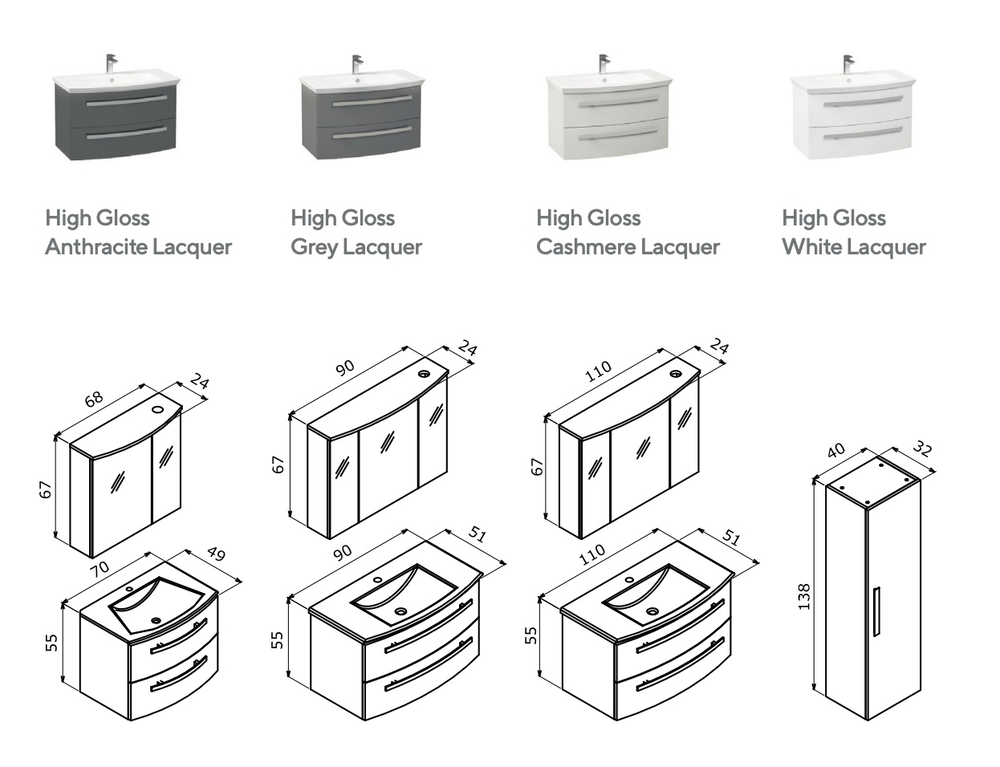 High Gloss
Anthracite Lacquer

High Gloss
Grey Lacquer

High Gloss
Cashmere Lacquer

High Gloss
White Lacquer

68
24
67
70
49
55

90
24
67
90
51
55

110
24
67
110
51
55

40
32
138