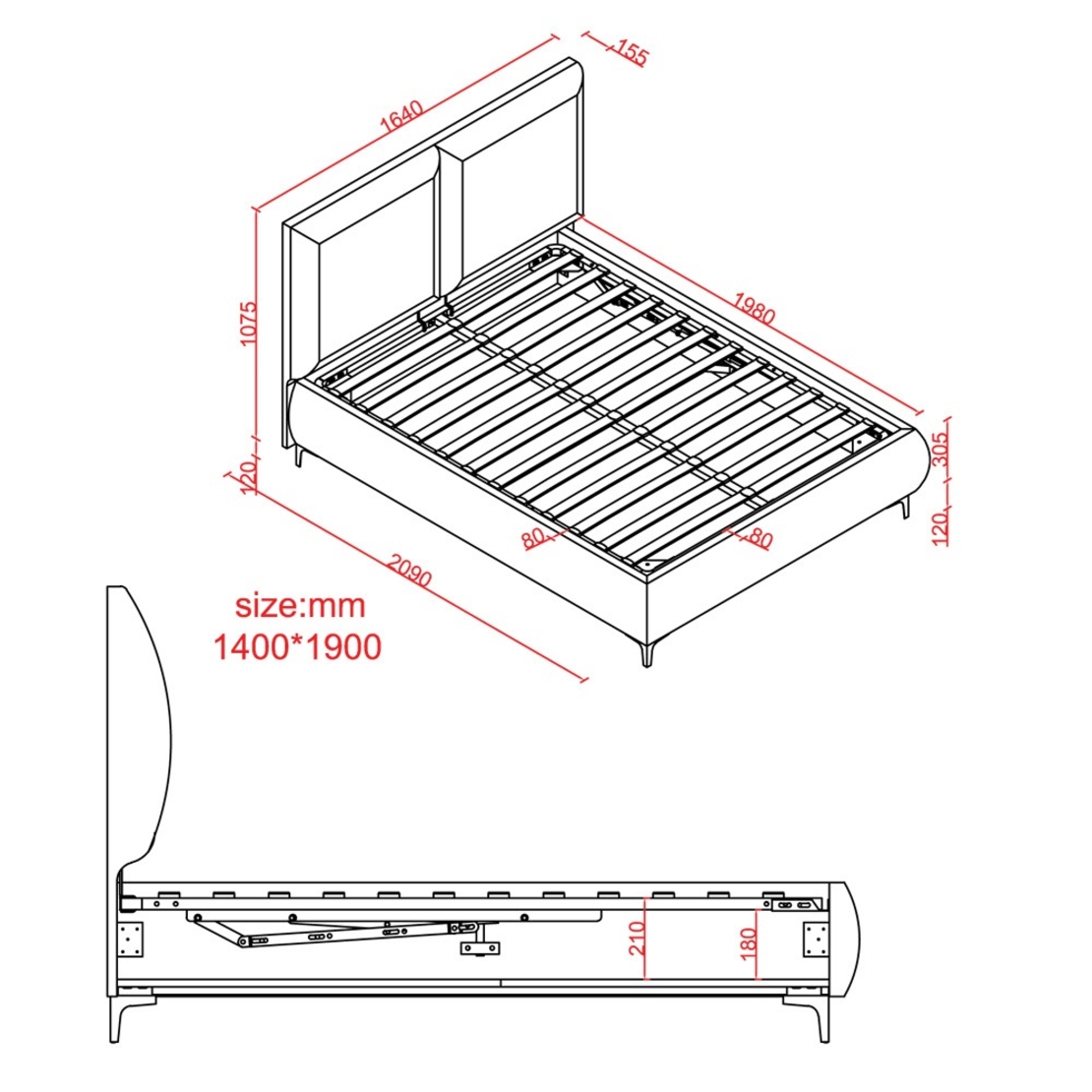 1640

155

1075

1980

305

120

120

80

80

2090

size:mm
1400*1900

210

180