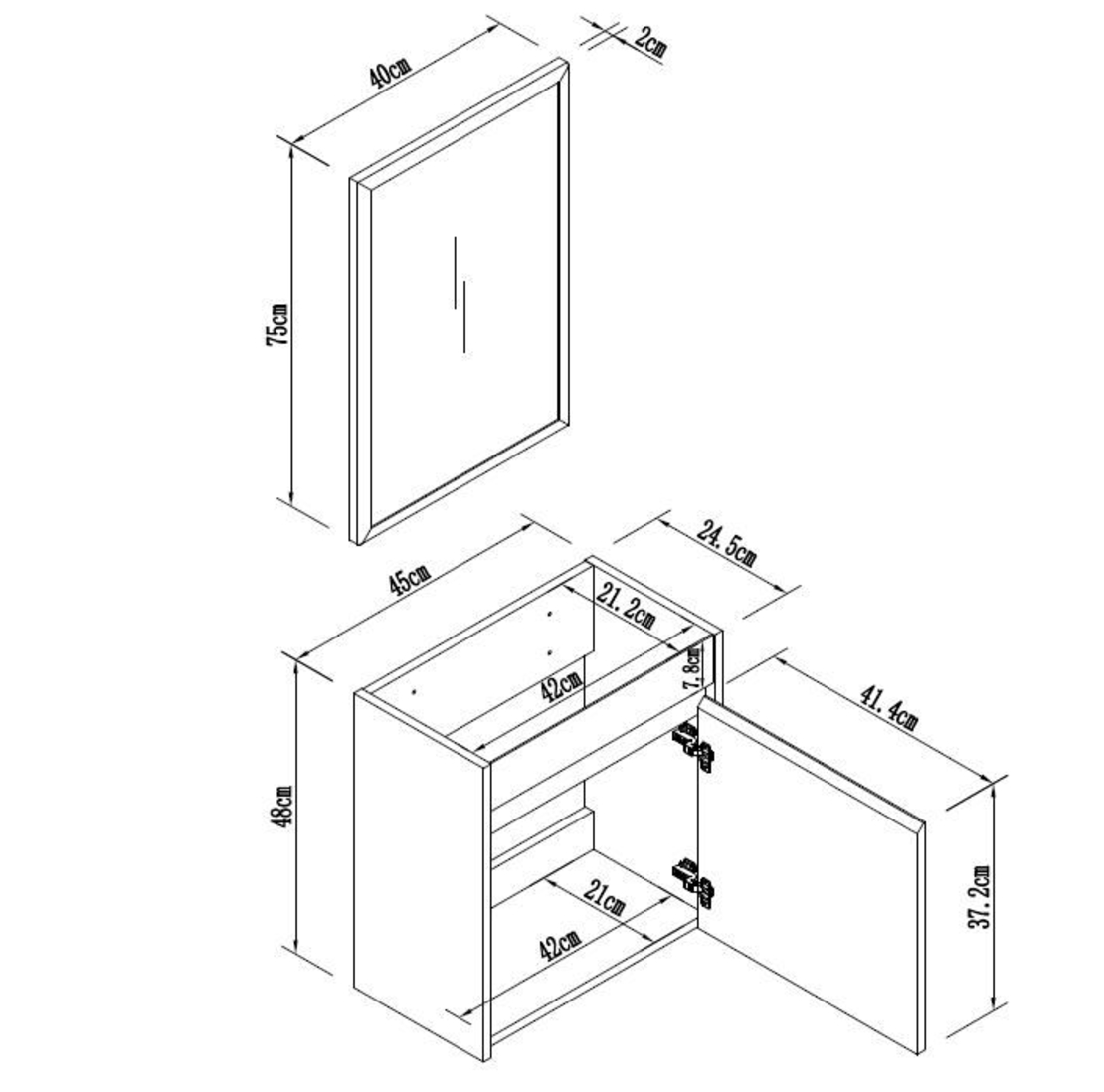 40cm
2cm
75cm
45cm
24.5cm
21.2cm
7.8cm
42cm
41.4cm
48cm
21cm
42cm
37.2cm