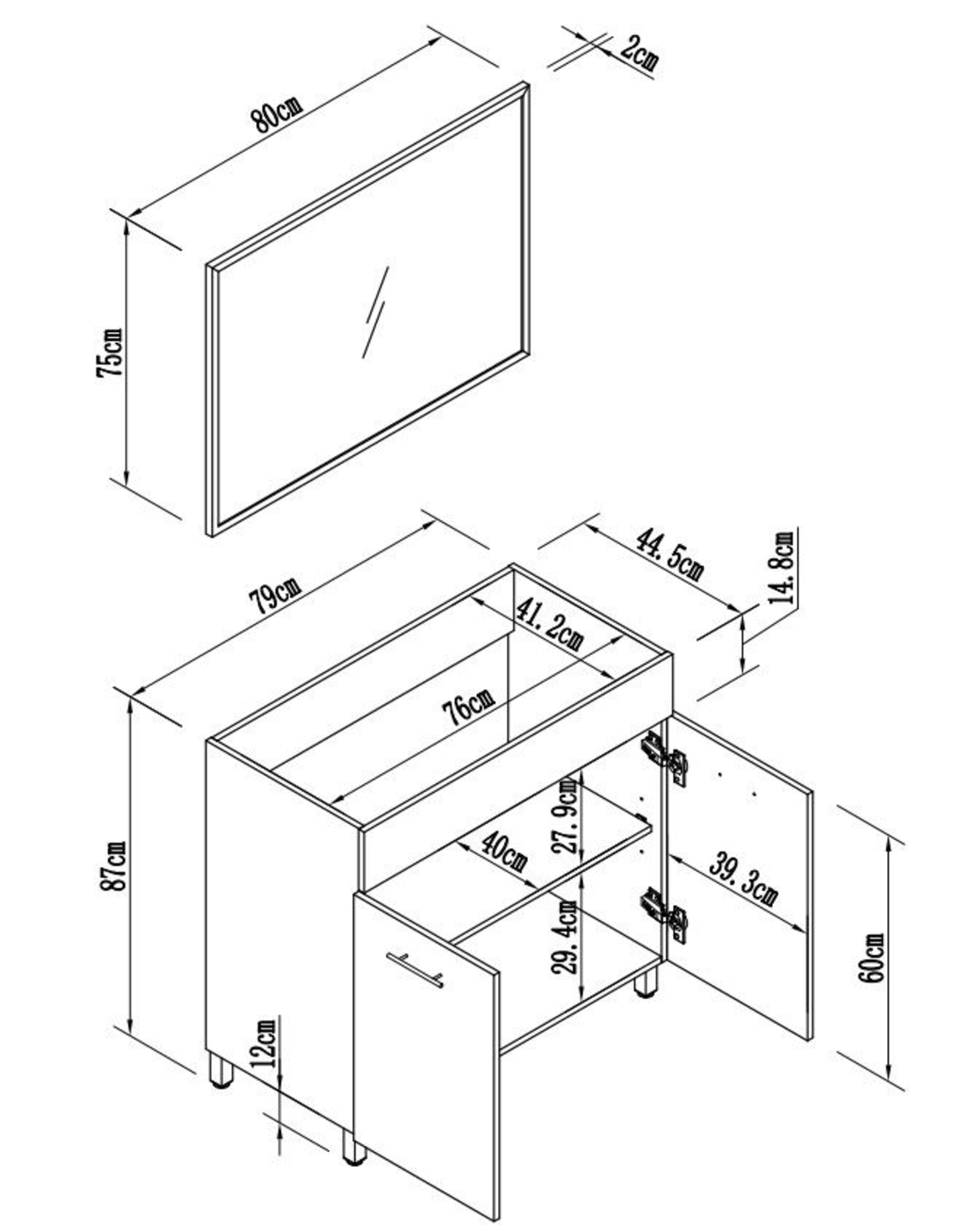 80cm

2cm

75cm

79cm

44.5cm

14.8cm

41.2cm

76cm

87cm

27.9cm

40cm

39.3cm

29.4cm

60cm

12cm