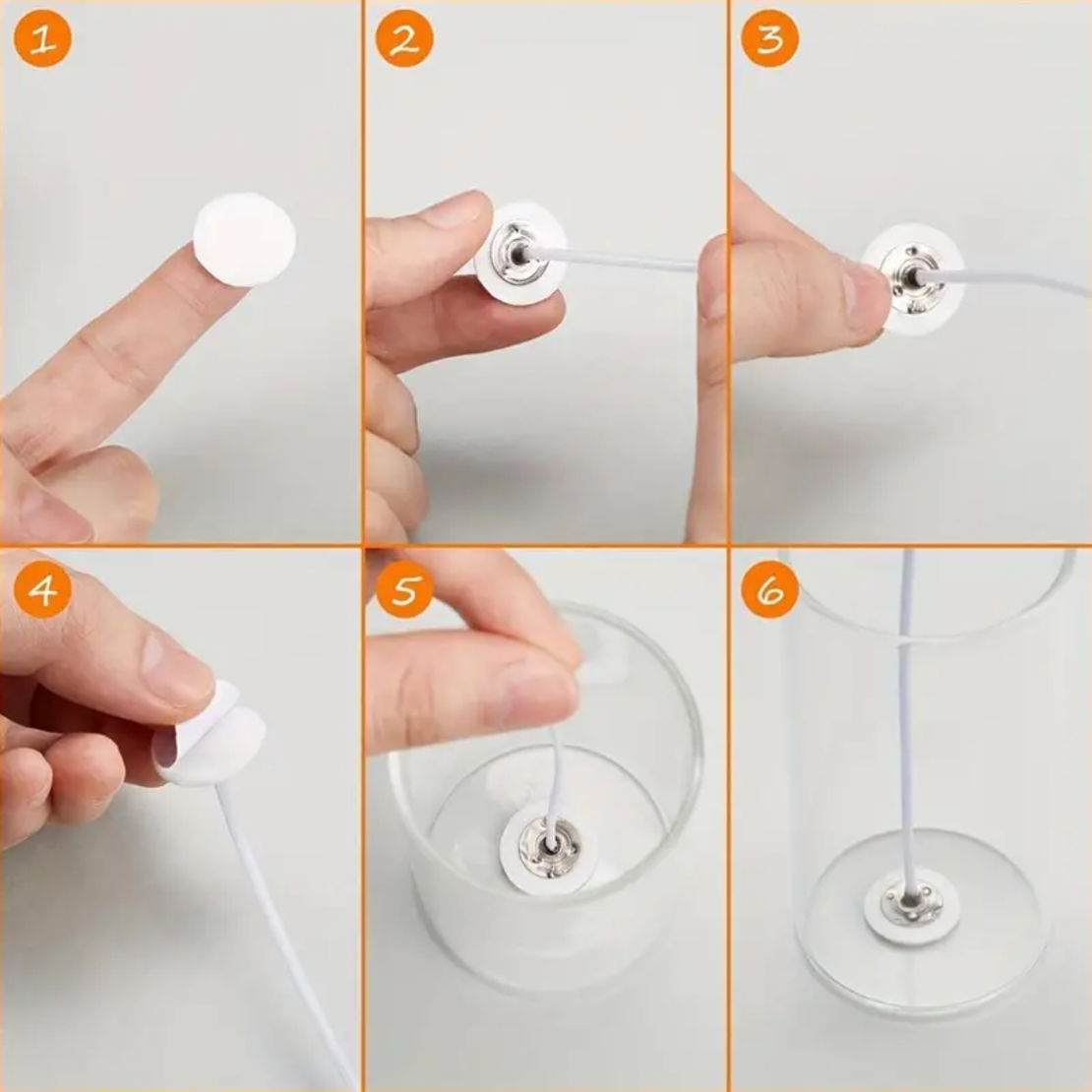 1
2
3
4
5
6