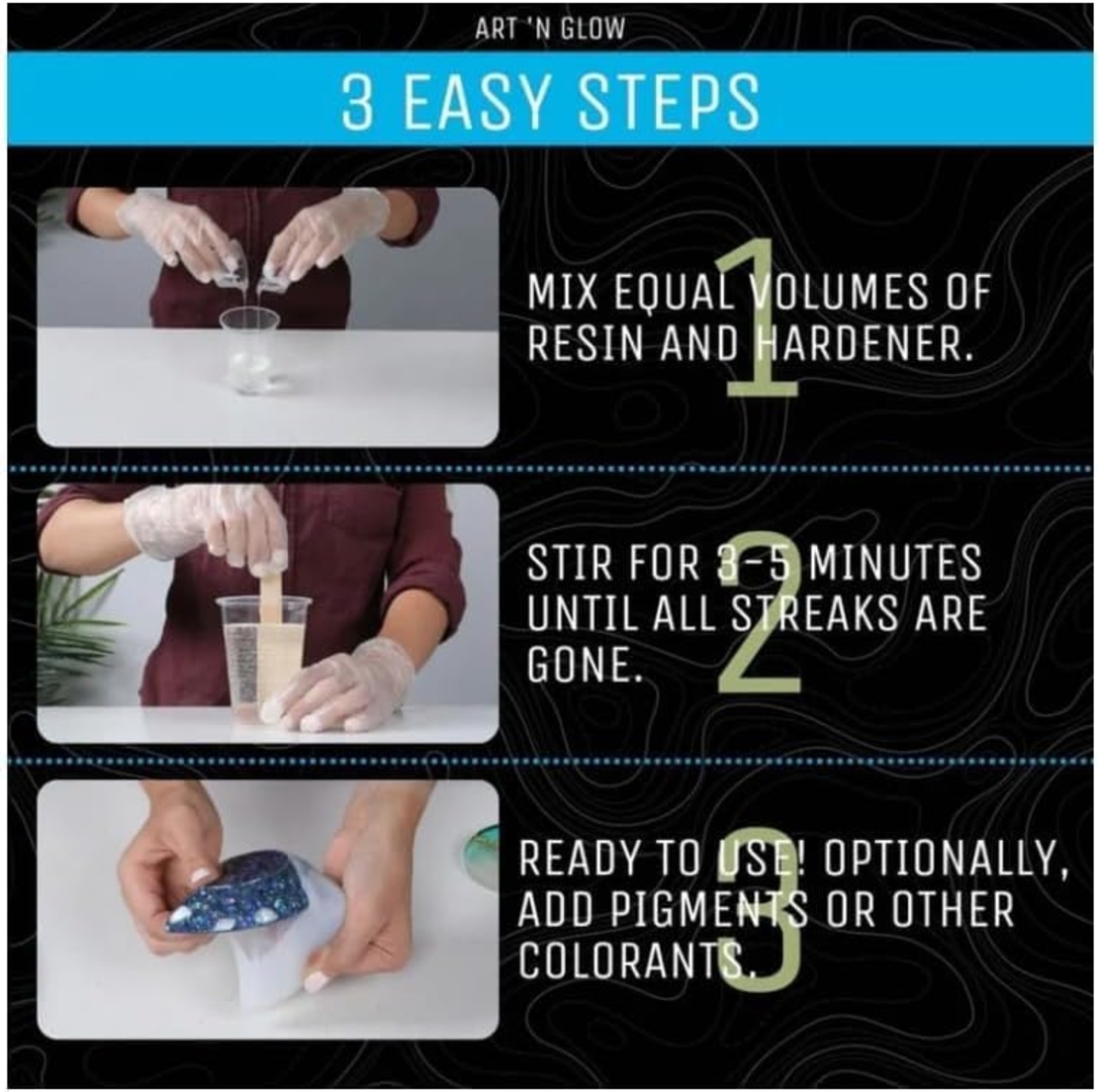 ART 'N GLOW

3 EASY STEPS

1
MIX EQUAL VOLUMES OF RESIN AND HARDENER.

2
STIR FOR 3-5 MINUTES UNTIL ALL STREAKS ARE GONE.

3
READY TO USE! OPTIONALLY, ADD PIGMENTS OR OTHER COLORANTS.