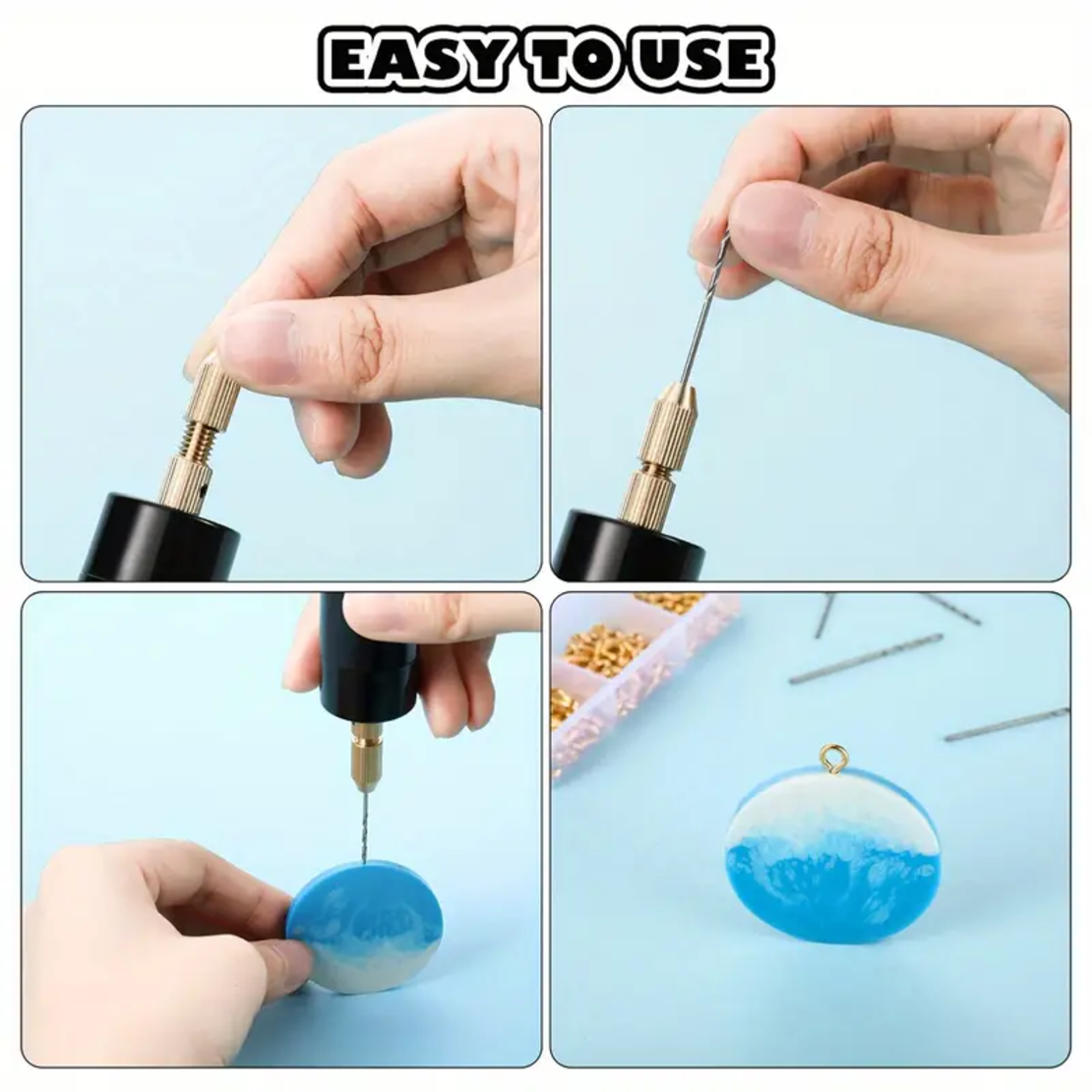 EASY TO USE