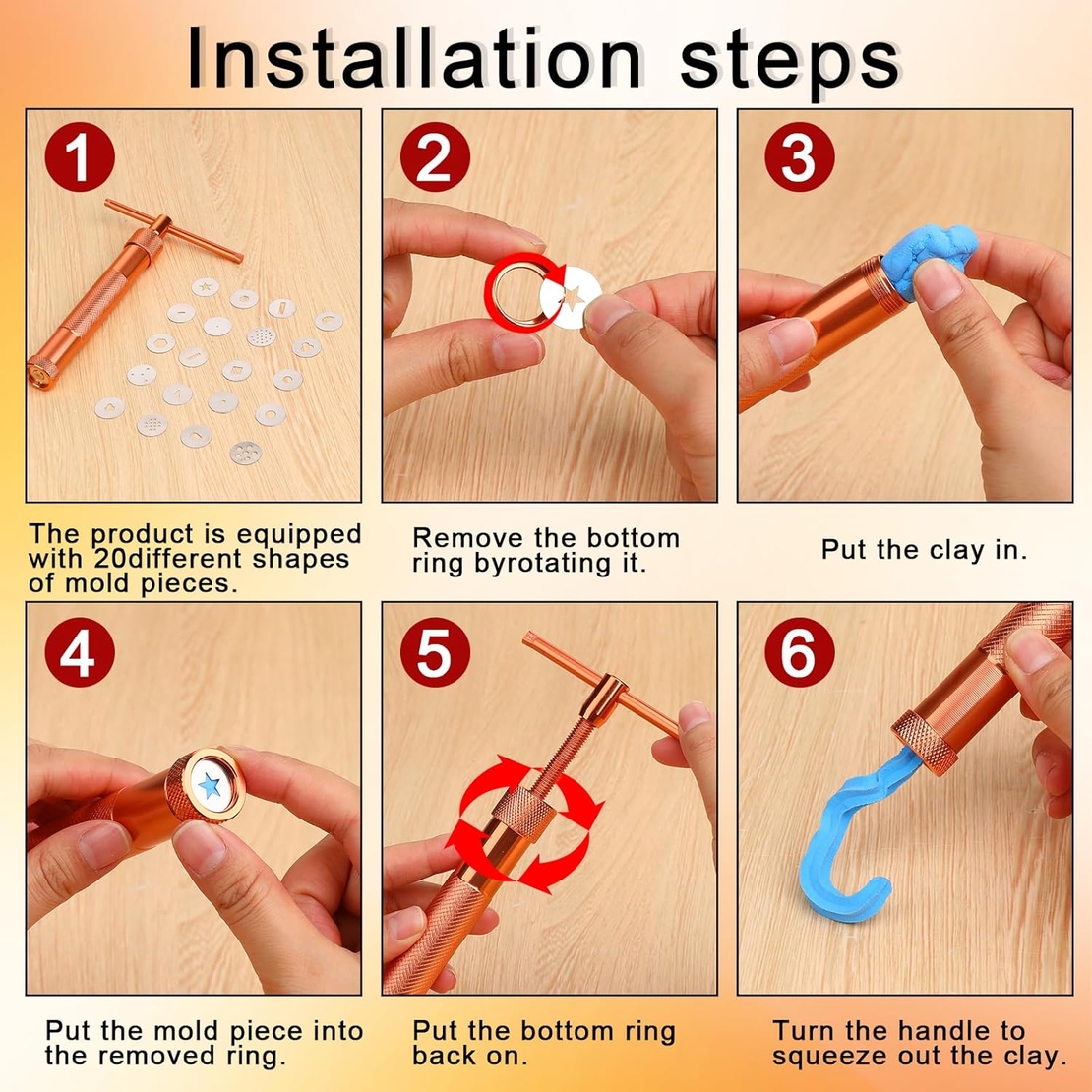 Installation steps

1

The product is equipped with 20different shapes of mold pieces.

2

Remove the bottom ring byrotating it.

3

Put the clay in.

4

Put the mold piece into the removed ring.

5

Put the bottom ring back on.

6

Turn the handle to squeeze out the clay.