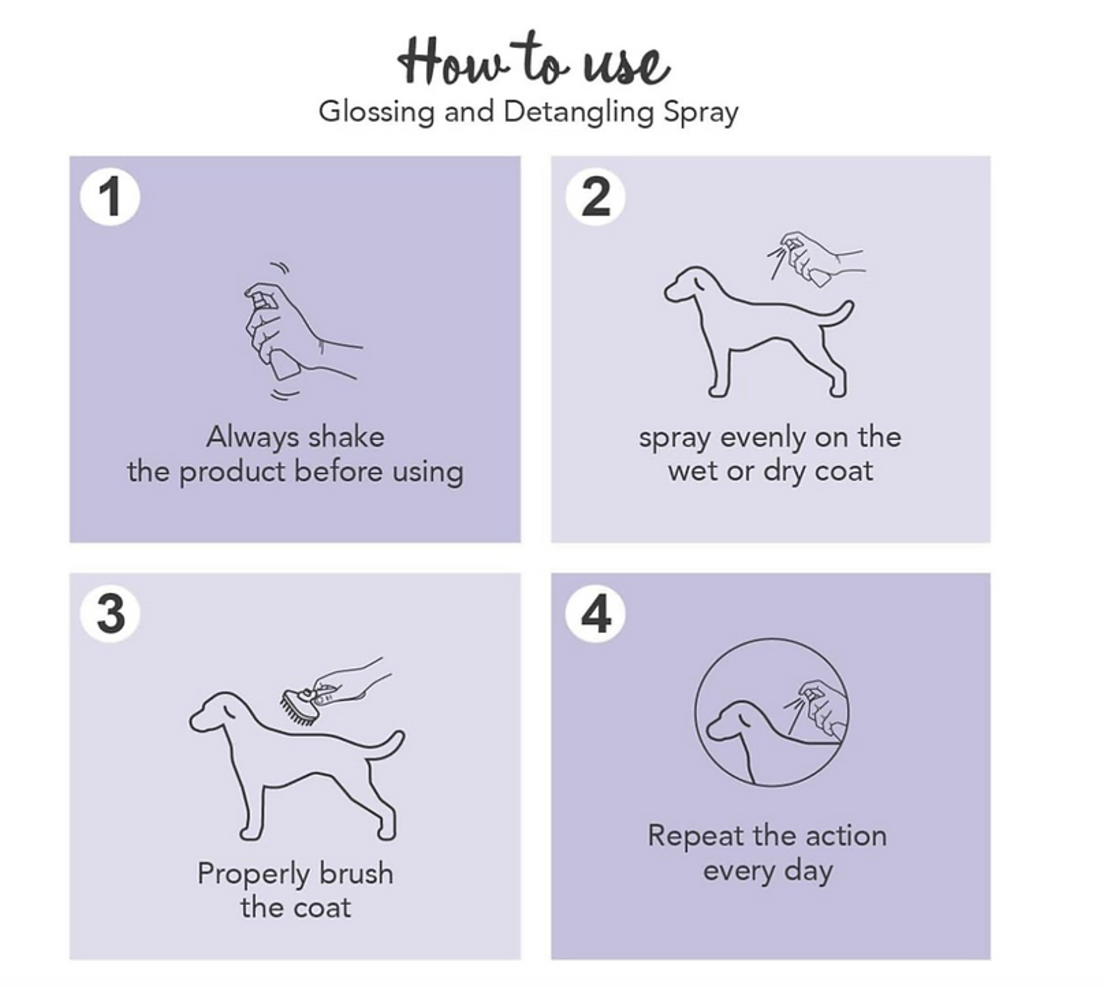 How to use
Glossing and Detangling Spray

1

Always shake the product before using

2

spray evenly on the wet or dry coat

3

Properly brush the coat

4

Repeat the action every day