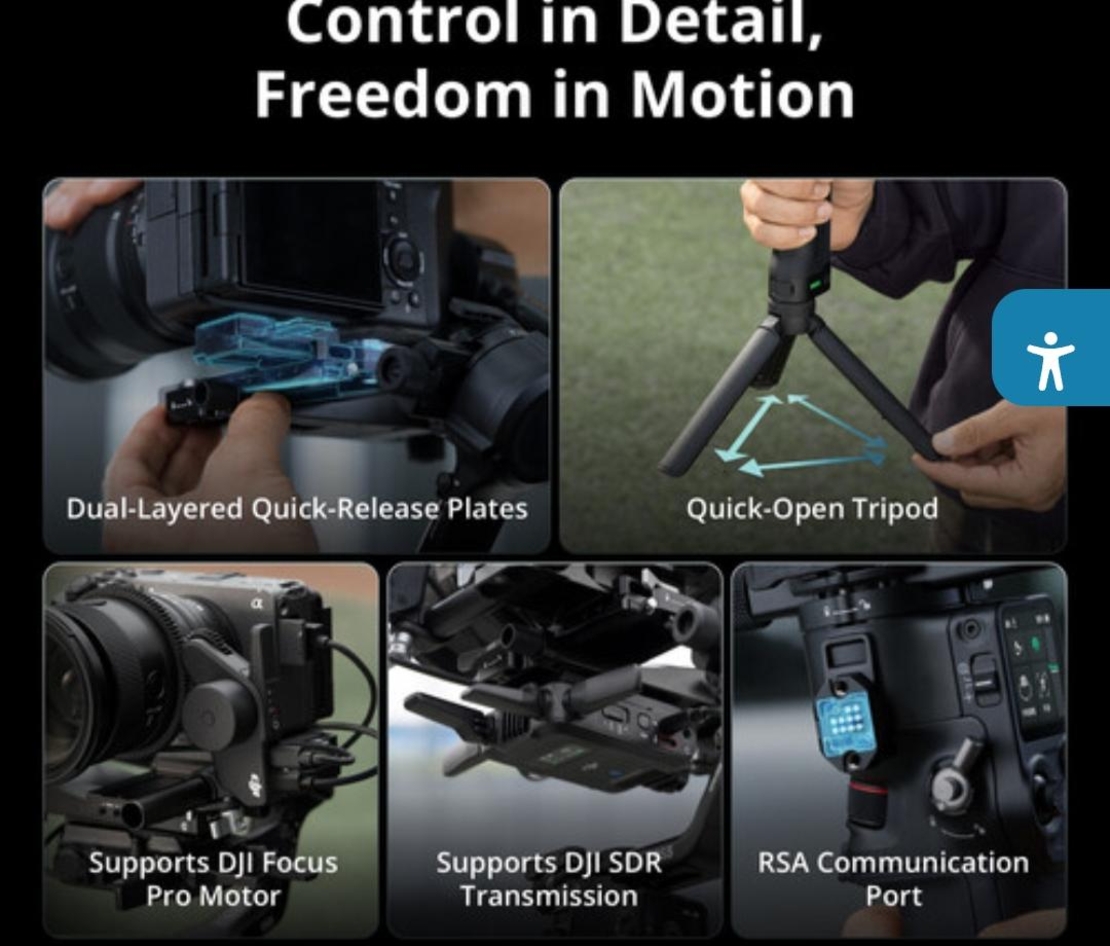 Control in Detail,
Freedom in Motion

Dual-Layered Quick-Release Plates

Quick-Open Tripod

Supports DJI Focus Pro Motor

Supports DJI SDR Transmission

RSA Communication Port