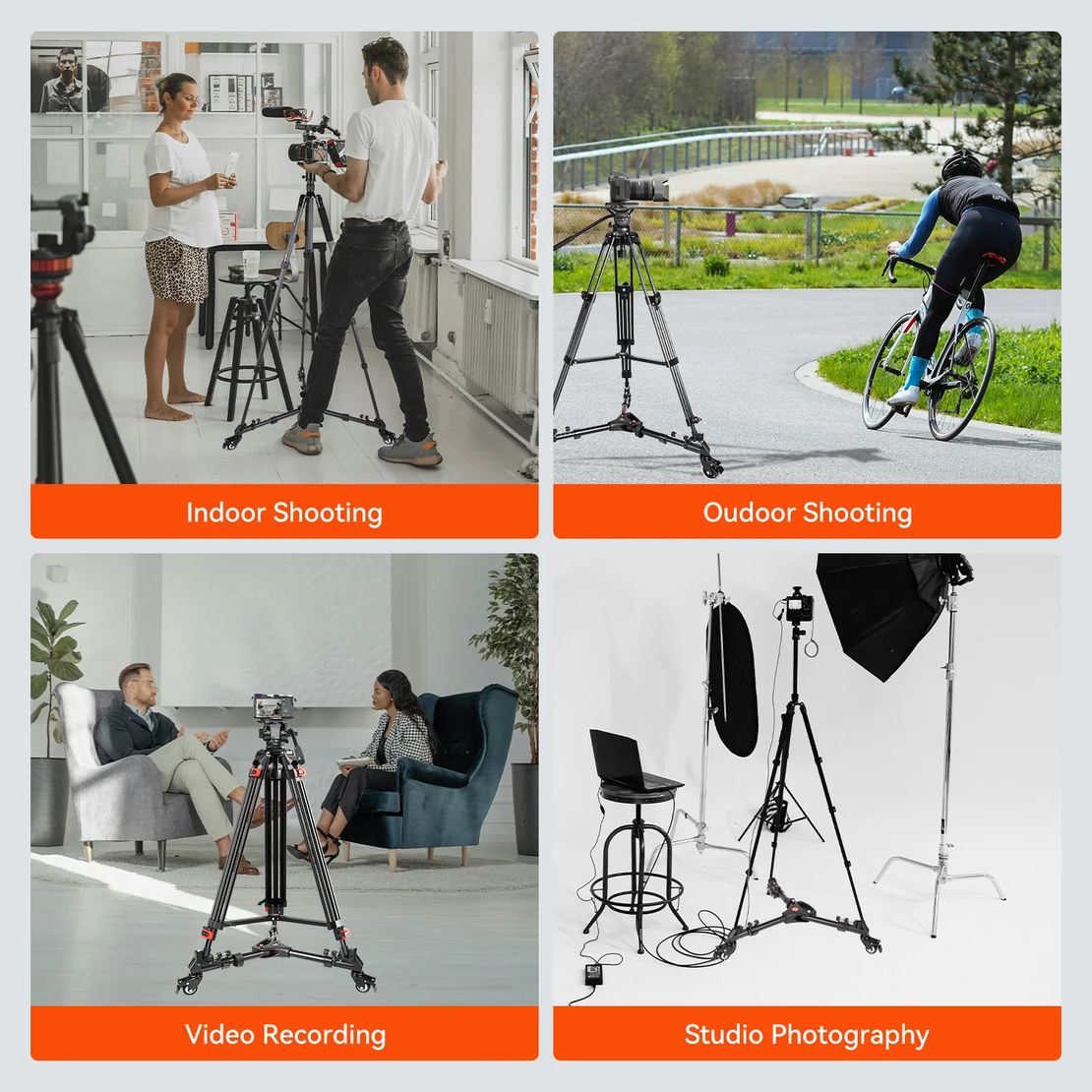 Indoor Shooting

Oudoor Shooting

Video Recording

Studio Photography