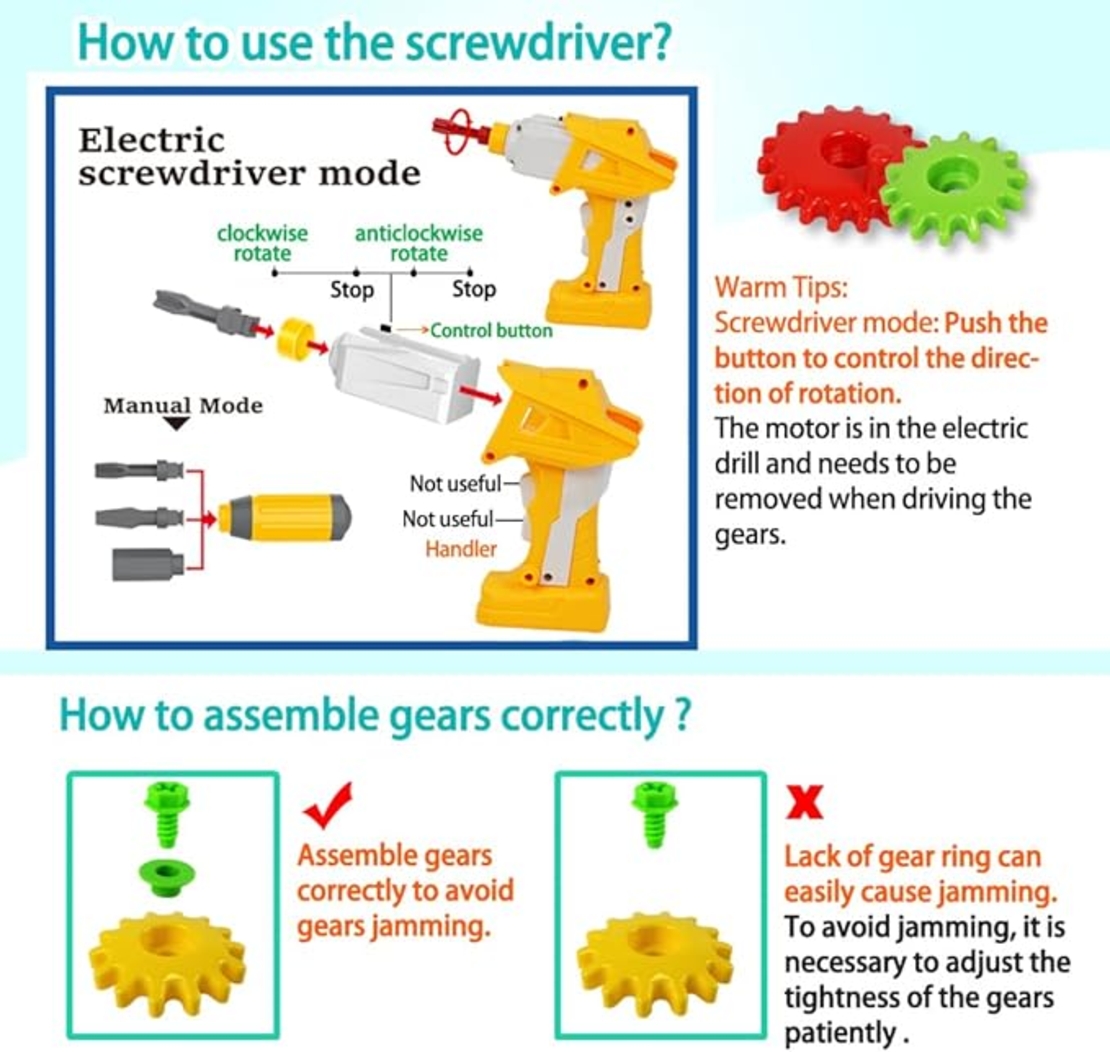 How to use the screwdriver?

Electric screwdriver mode

clockwise rotate

anticlockwise rotate

Stop

Stop

Control button

Manual Mode

Not useful

Not useful

Handler

Warm Tips:
Screwdriver mode: Push the button to control the direction of rotation.
The motor is in the electric drill and needs to be removed when driving the gears.

How to assemble gears correctly ?

Assemble gears correctly to avoid gears jamming.

Lack of gear ring can easily cause jamming.
To avoid jamming, it is necessary to adjust the tightness of the gears patiently .