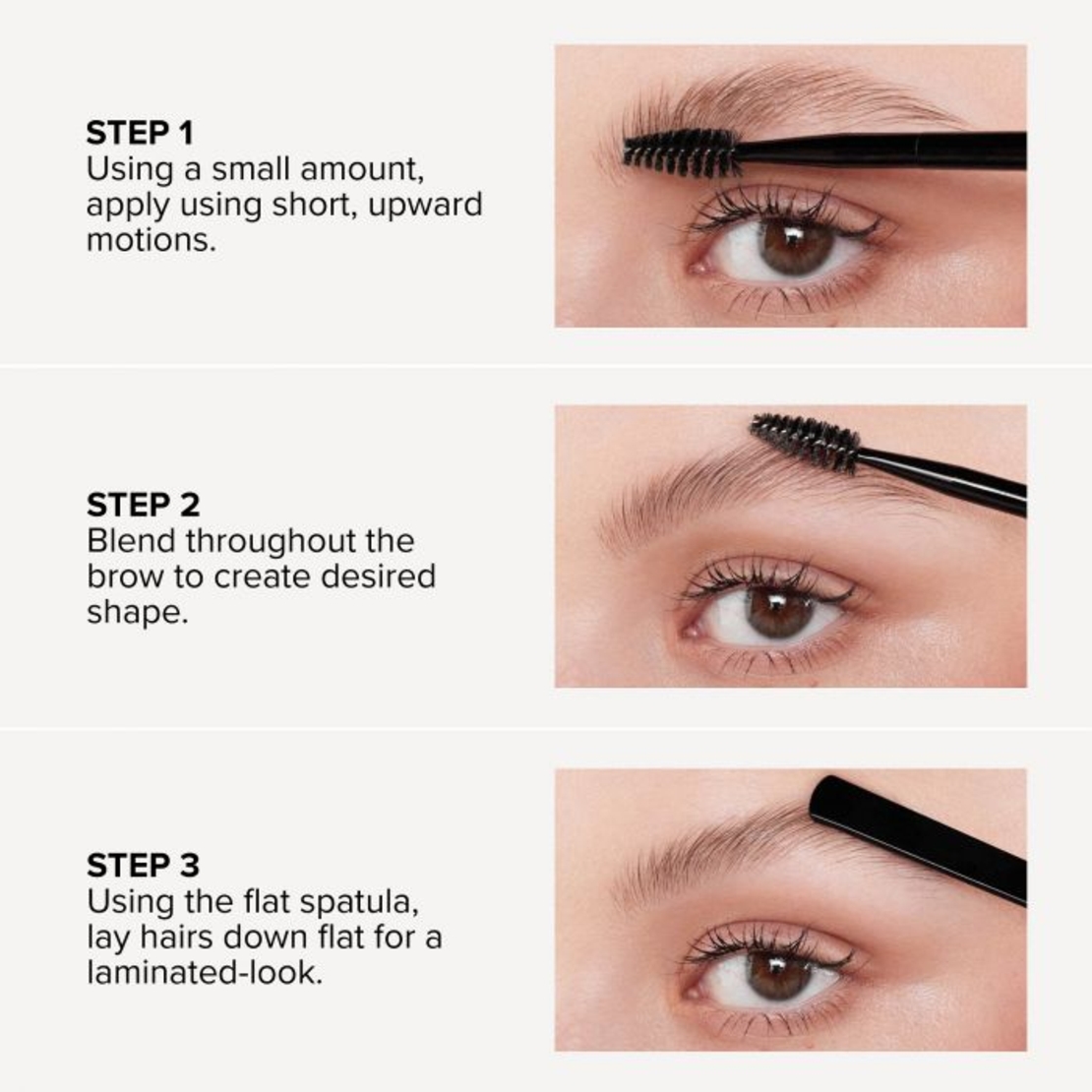 STEP 1
Using a small amount, apply using short, upward motions.

STEP 2
Blend throughout the brow to create desired shape.

STEP 3
Using the flat spatula, lay hairs down flat for a laminated-look.