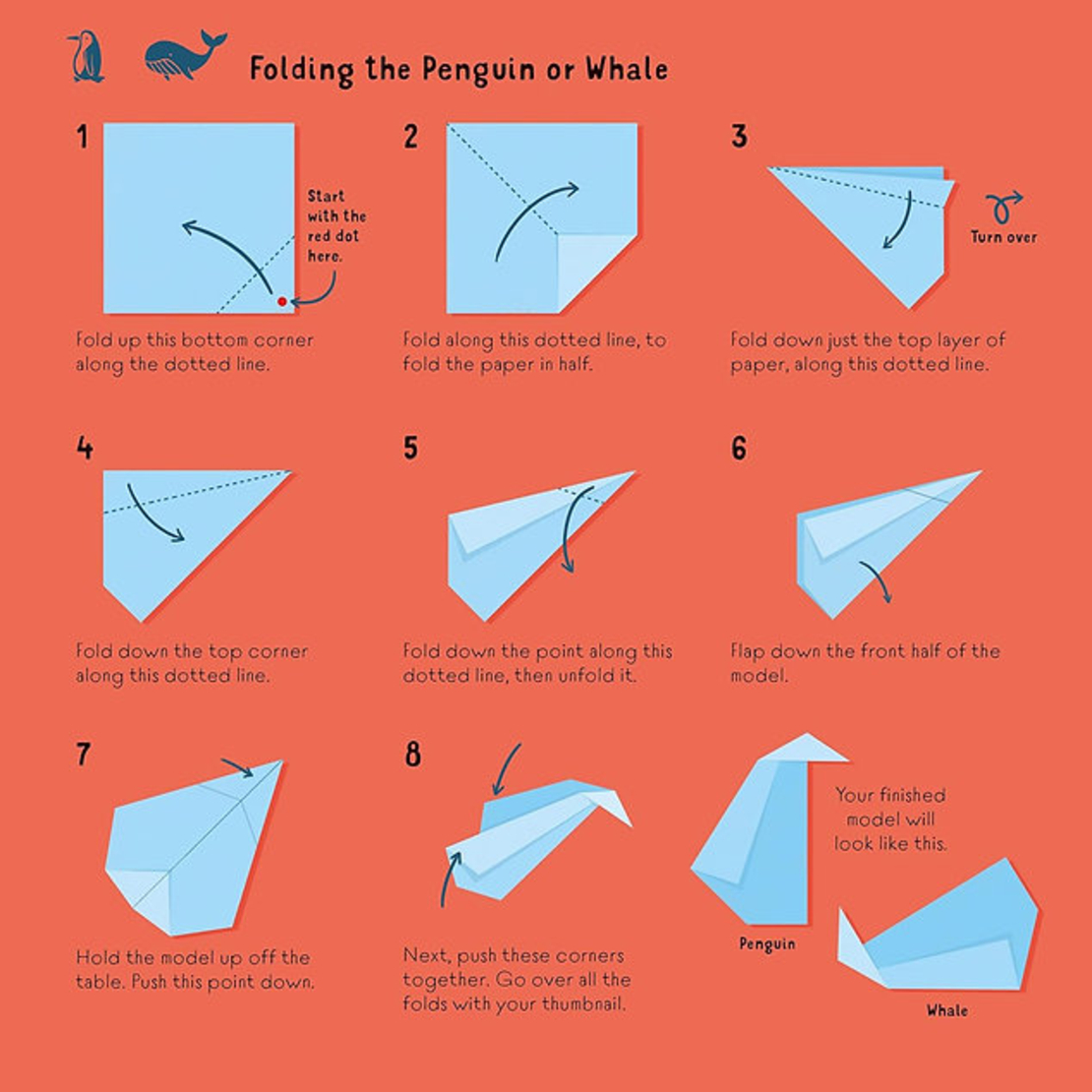 Folding the Penguin or Whale

1

Start with the red dot here.

Fold up this bottom corner along the dotted line.

2

Fold along this dotted line, to fold the paper in half.

3

Turn over

Fold down just the top layer of paper, along this dotted line.

4

Fold down the top corner along this dotted line.

5

Fold down the point along this dotted line, then unfold it.

6

Flap down the front half of the model.

7

Hold the model up off the table. Push this point down.

8

Next, push these corners together. Go over all the folds with your thumbnail.

Your finished model will look like this.

Penguin

Whale