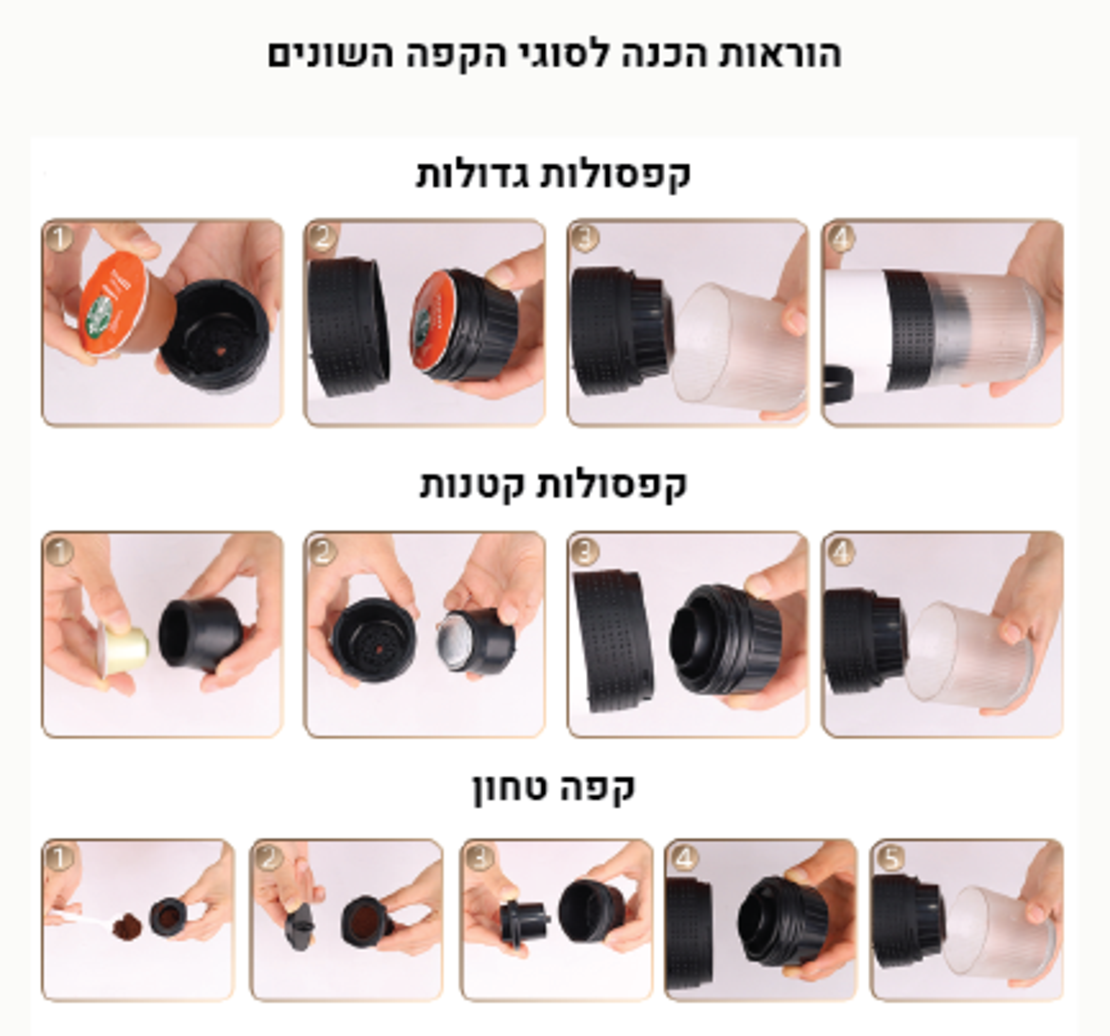 הוראות הכנה לסוגי הקפה השונים

קפסולות גדולות

1 2 3 4

קפסולות קטנות

1 2 3 4

קפה טחון

1 2 3 4 5