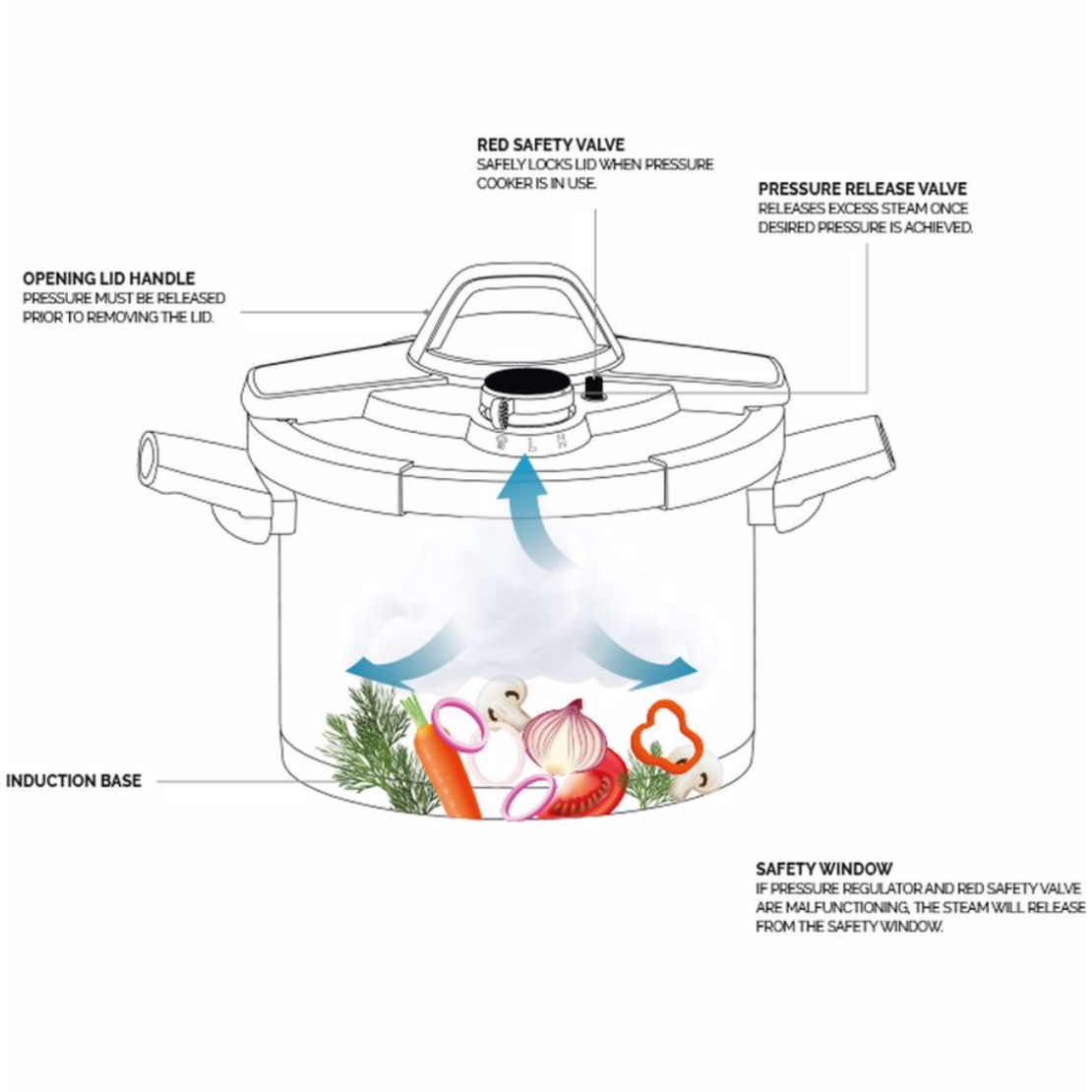 RED SAFETY VALVE
SAFELY LOCKS LID WHEN PRESSURE COOKER IS IN USE.

PRESSURE RELEASE VALVE
RELEASES EXCESS STEAM ONCE DESIRED PRESSURE IS ACHIEVED.

OPENING LID HANDLE
PRESSURE MUST BE RELEASED PRIOR TO REMOVING THE LID.

L H

INDUCTION BASE

SAFETY WINDOW
IF PRESSURE REGULATOR AND RED SAFETY VALVE ARE MALFUNCTIONING, THE STEAM WILL RELEASE FROM THE SAFETY WINDOW.