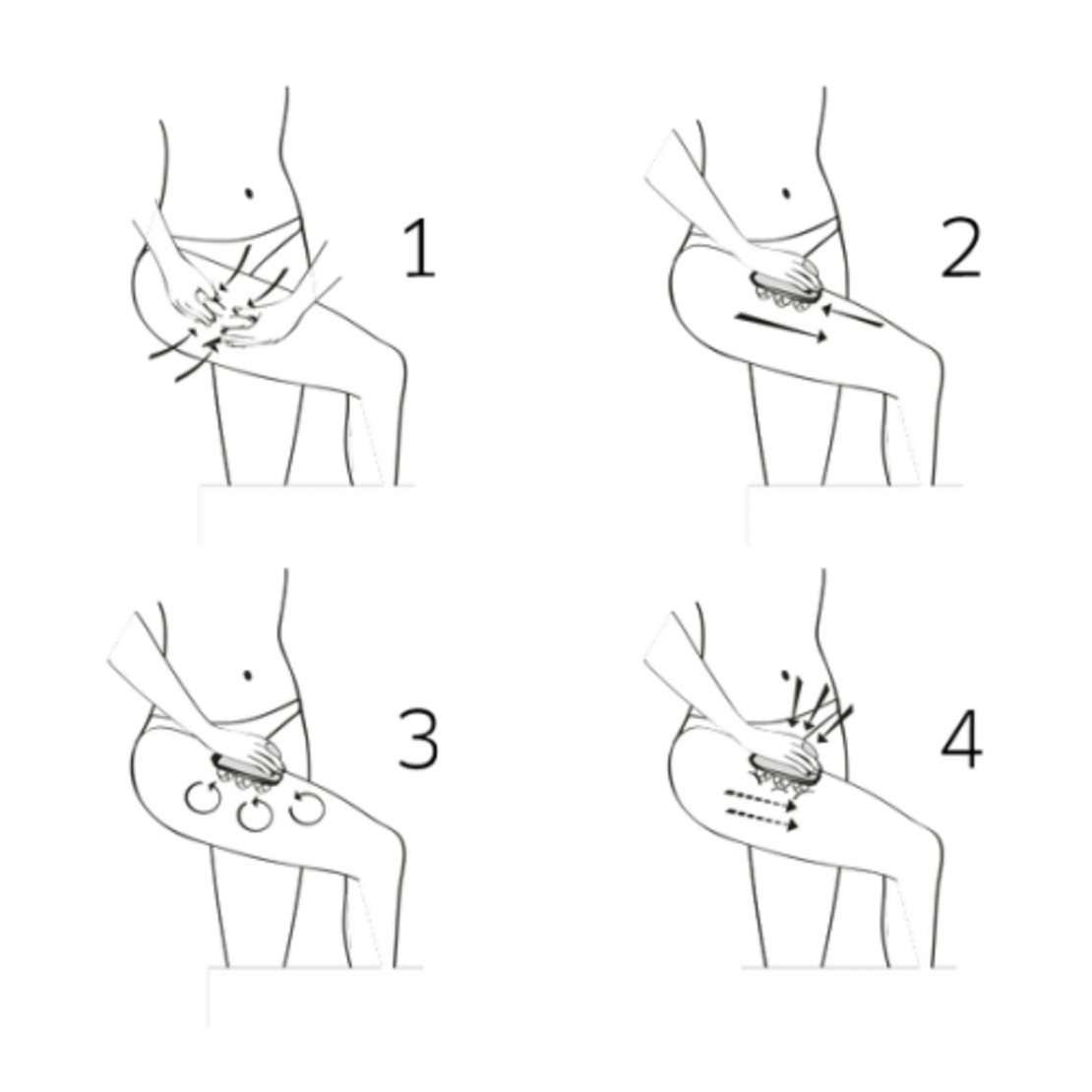 1

2

3

4