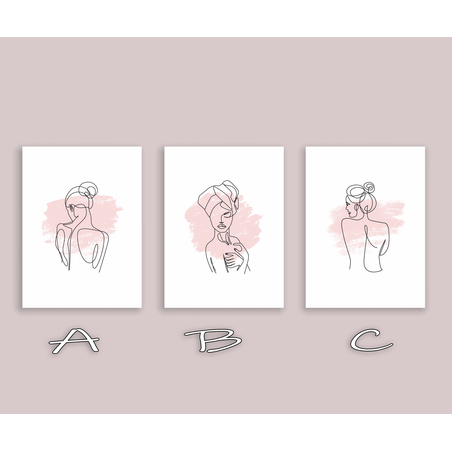 A

B

C