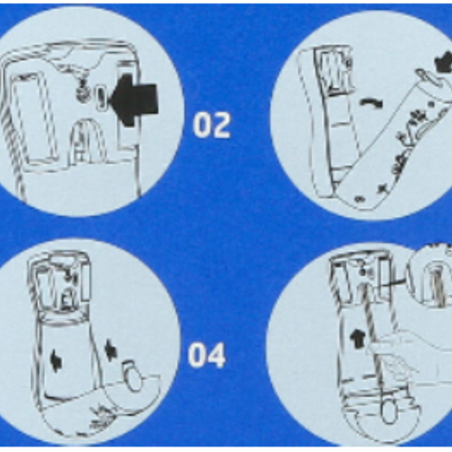 02

04