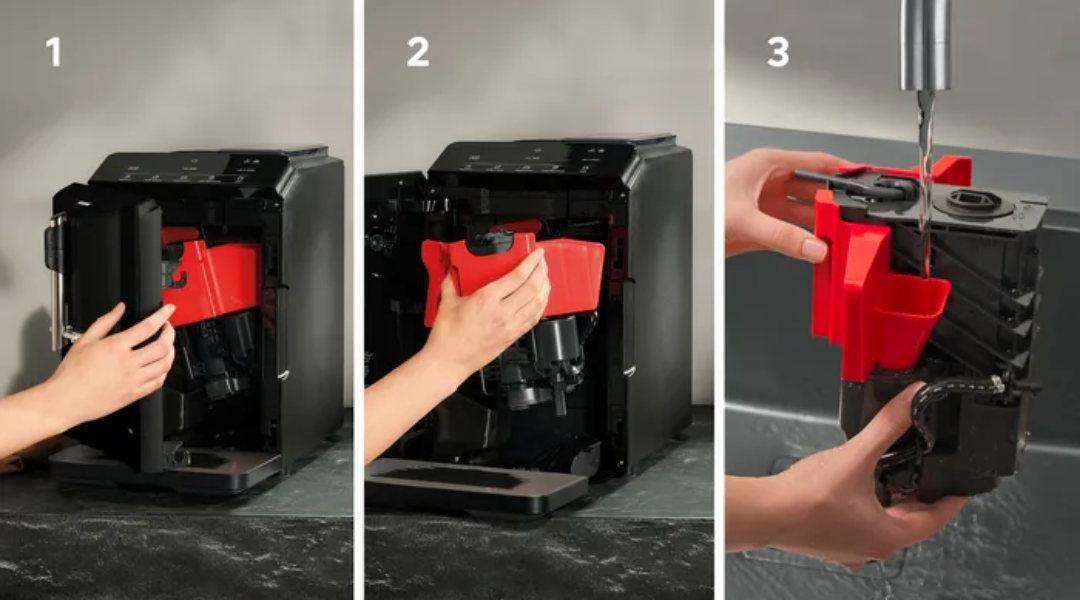 1

2

3